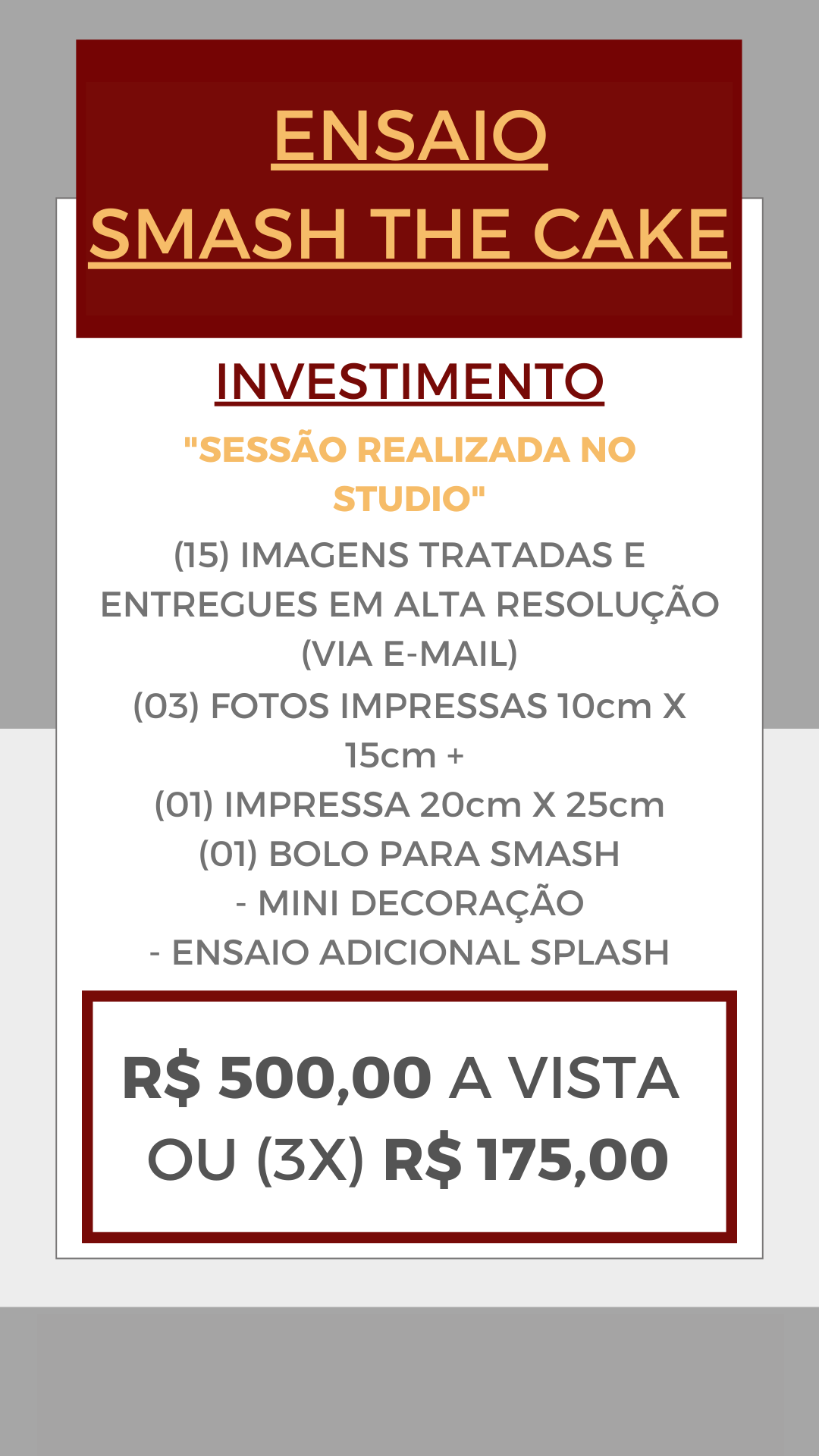 ENSAIO
SMASH THE CAKE

INVESTIMENTO

"SESSÃO REALIZADA NO STUDIO"

(15) IMAGENS TRATADAS E ENTREGUES EM ALTA RESOLUÇÃO (VIA E-MAIL)
(03) FOTOS IMPRESSAS 10cm X 15cm +
(01) IMPRESSA 20cm X 25cm
(01) BOLO PARA SMASH
- MINI DECORAÇÃO
- ENSAIO ADICIONAL SPLASH

R$ 500,00 A VISTA
OU (3X) R$ 175,00