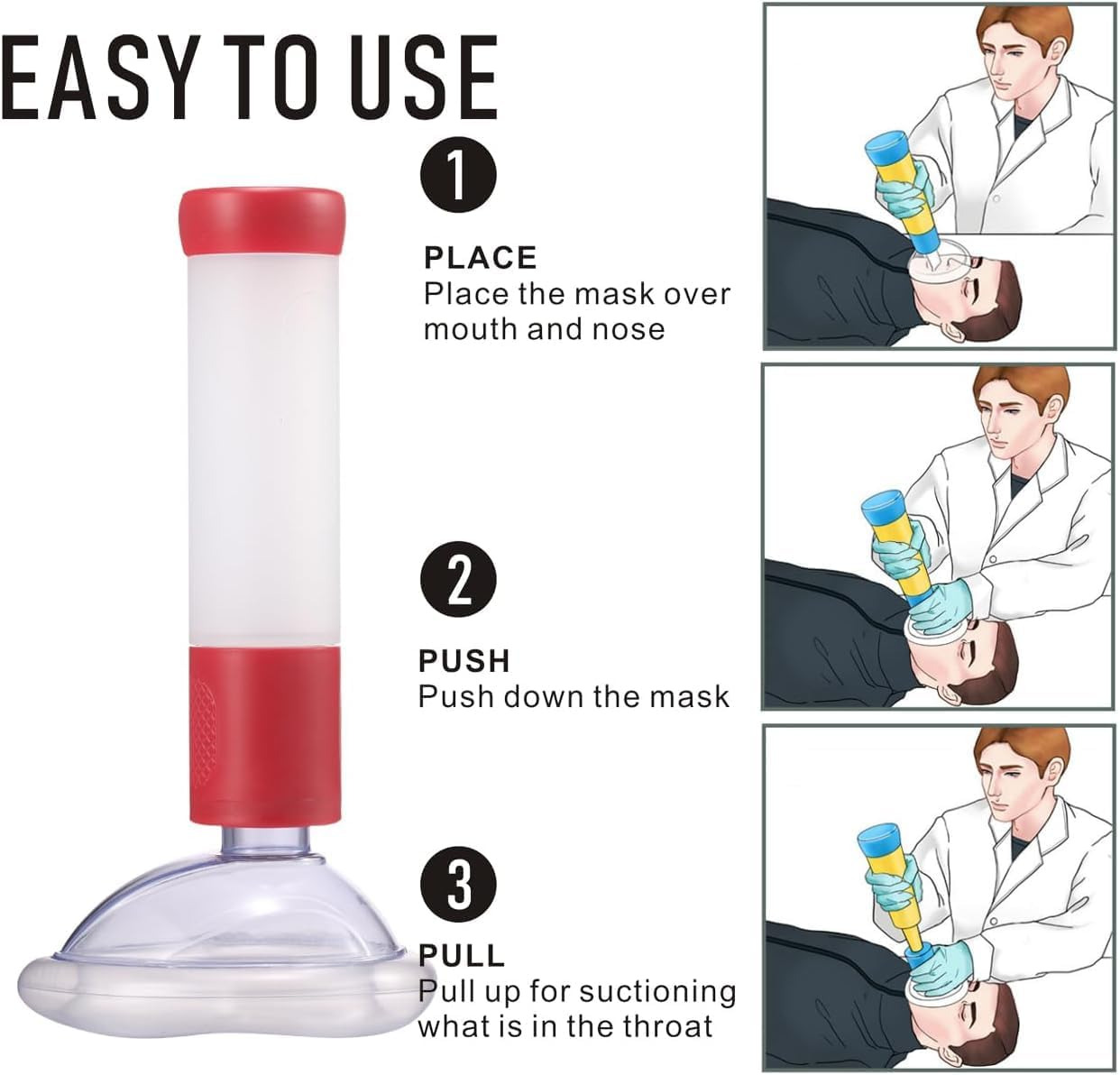 EASY TO USE

1

PLACE
Place the mask over mouth and nose

2

PUSH
Push down the mask

3

PULL
Pull up for suctioning what is in the throat